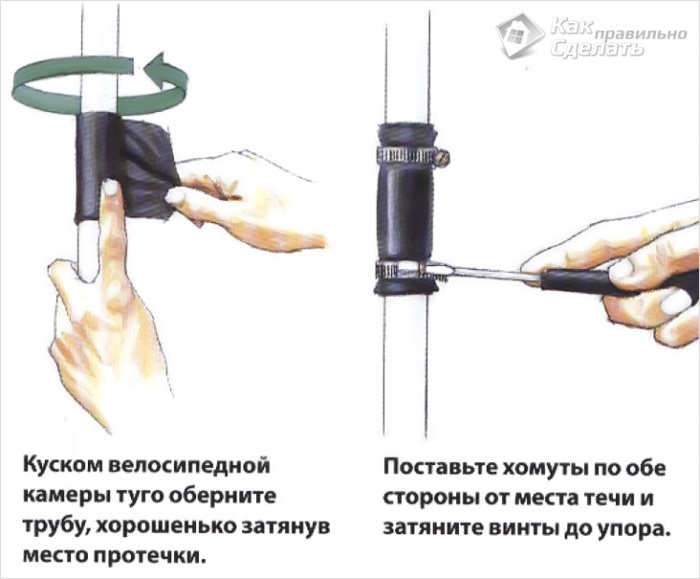 Как правильно Сделать

Куском велосипедной камеры туго оберните трубу, хорошенько затянув место протечки.

Поставьте хомуты по обе стороны от места течи и затяните винты до упора.